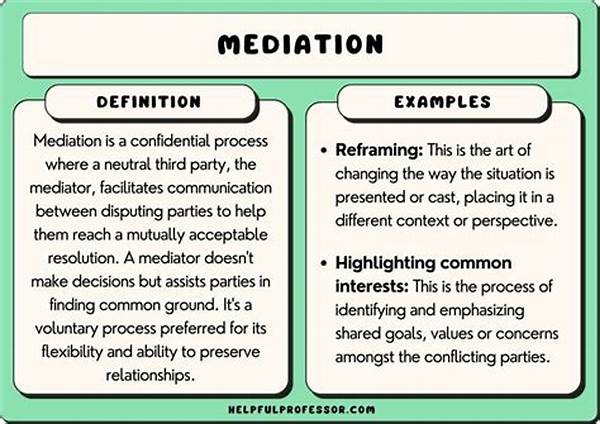 MEDIATION

DEFINITION

Mediation is a confidential process where a neutral third party, the mediator, facilitates communication between disputing parties to help them reach a mutually acceptable resolution. A mediator doesn't make decisions but assists parties in finding common ground. It's a voluntary process preferred for its flexibility and ability to preserve relationships.

EXAMPLES

• Reframing: This is the art of changing the way the situation is presented or cast, placing it in a different context or perspective.

• Highlighting common interests: This is the process of identifying and emphasizing shared goals, values or concerns amongst the conflicting parties.

HELPFULPROFESSOR.COM